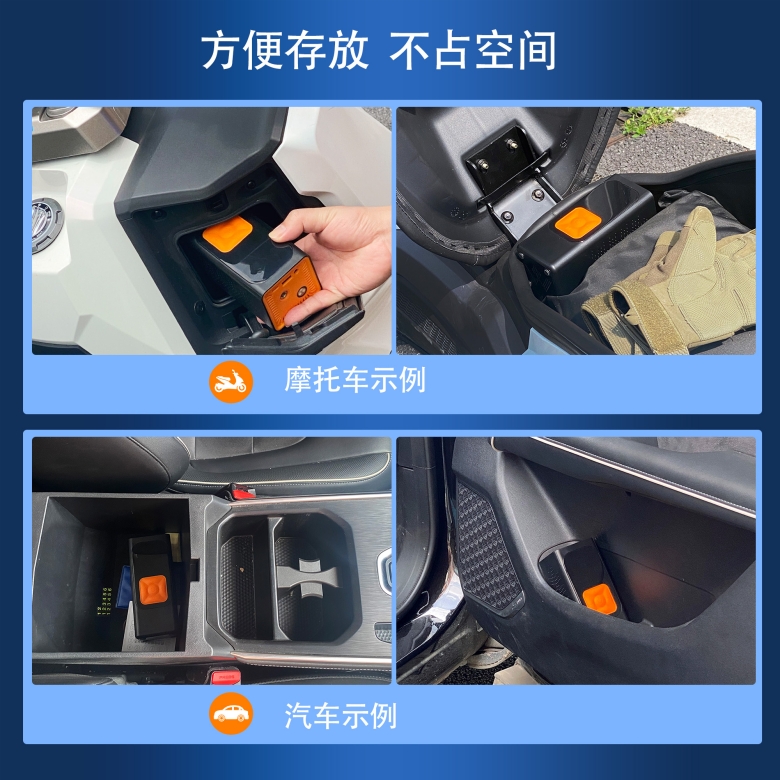 方便存放 不占空间

摩托车示例

汽车示例